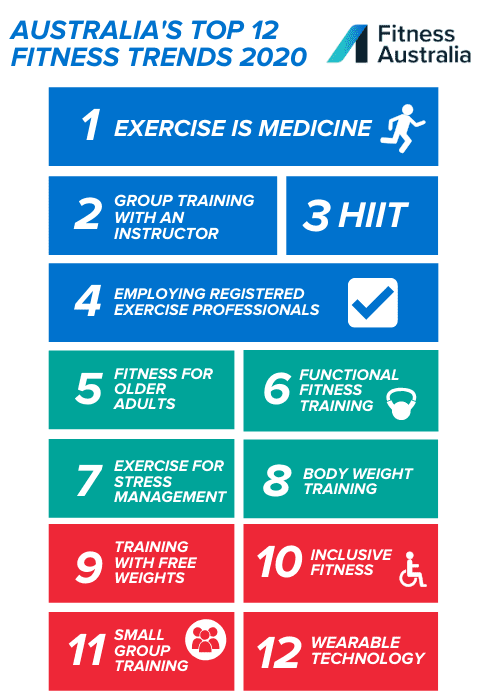 AUSTRALIA'S TOP 12 FITNESS TRENDS 2020

Fitness Australia

1 EXERCISE IS MEDICINE

2 GROUP TRAINING WITH AN INSTRUCTOR

3 HIIT

4 EMPLOYING REGISTERED EXERCISE PROFESSIONALS

5 FITNESS FOR OLDER ADULTS

6 FUNCTIONAL FITNESS TRAINING

7 EXERCISE FOR STRESS MANAGEMENT

8 BODY WEIGHT TRAINING

9 TRAINING WITH FREE WEIGHTS

10 INCLUSIVE FITNESS

11 SMALL GROUP TRAINING

12 WEARABLE TECHNOLOGY